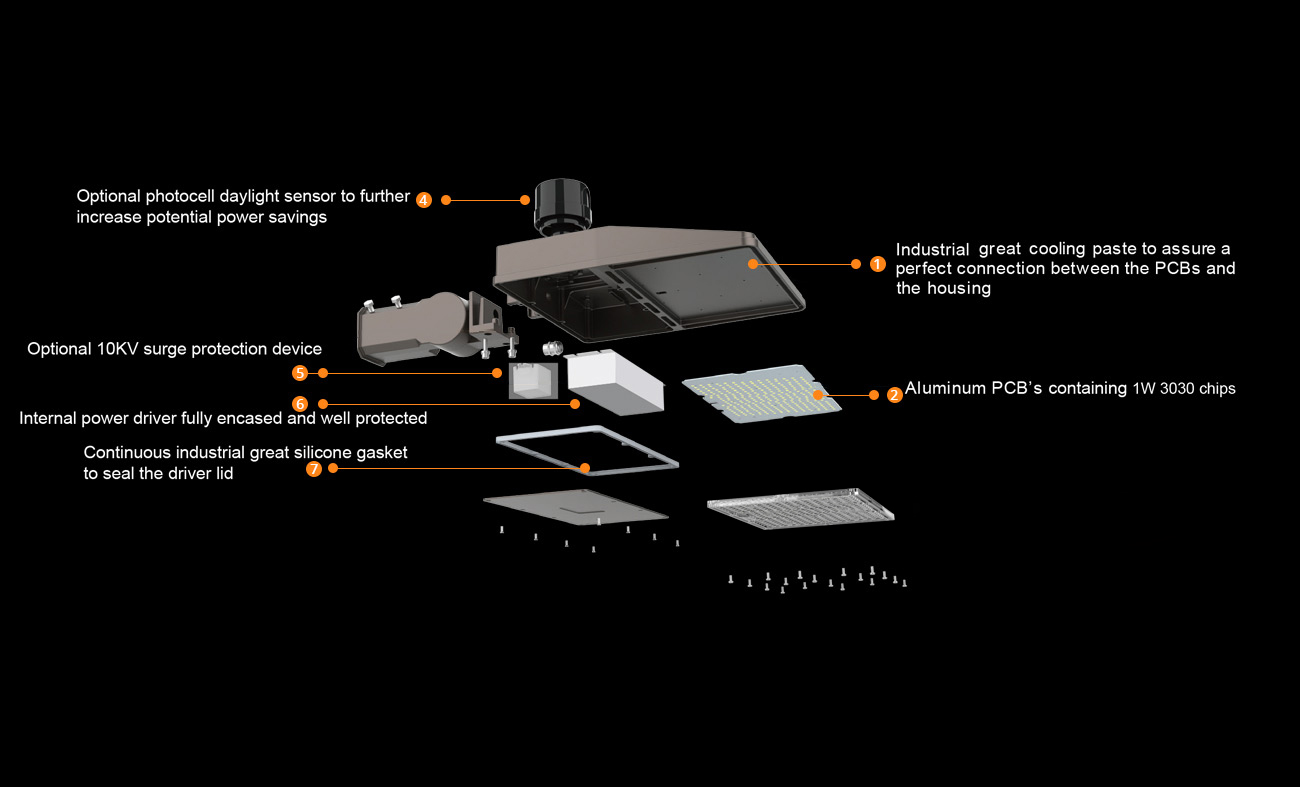 Optional photocell daylight sensor to further increase potential power savings 4

1 Industrial great cooling paste to assure a perfect connection between the PCBs and the housing

Optional 10KV surge protection device

5

2 Aluminum PCB's containing 1W 3030 chips

6

Internal power driver fully encased and well protected

Continuous industrial great silicone gasket to seal the driver lid

7