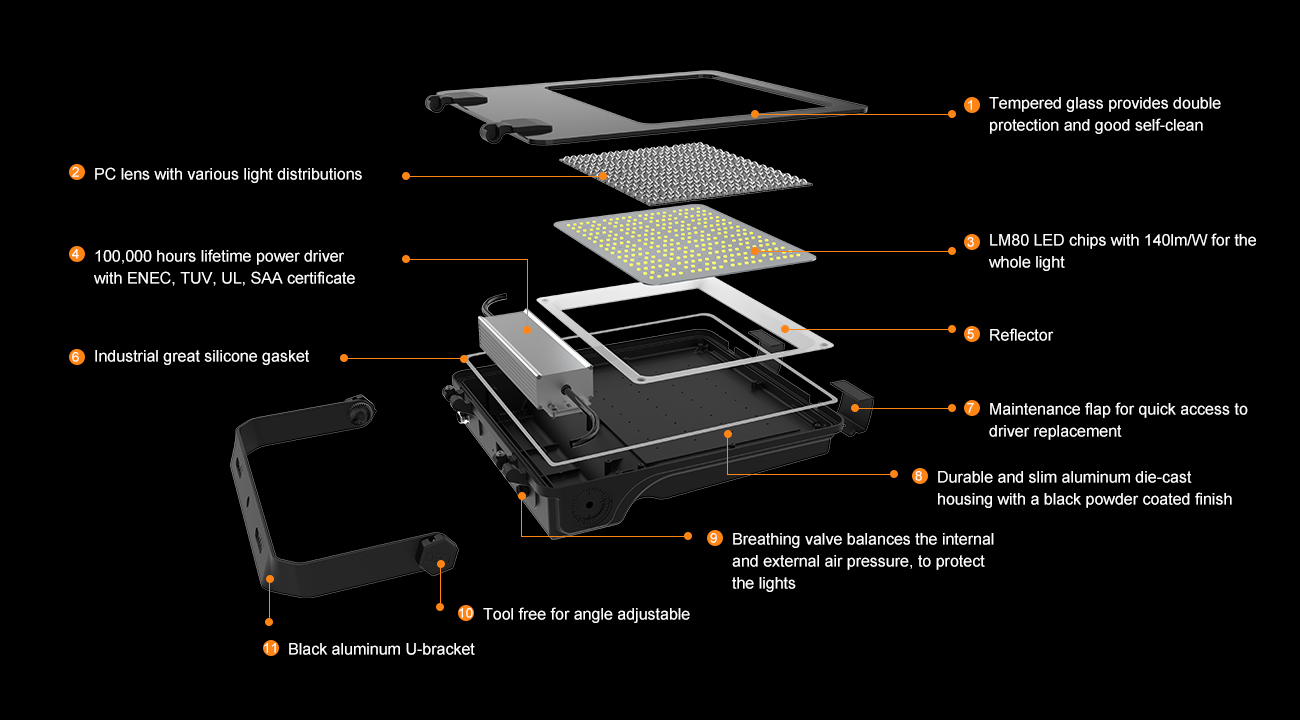 1 Tempered glass provides double protection and good self-clean

2 PC lens with various light distributions

3 LM80 LED chips with 140lm/W for the whole light

4 100,000 hours lifetime power driver with ENEC, TUV, UL, SAA certificate

5 Reflector

6 Industrial great silicone gasket

7 Maintenance flap for quick access to driver replacement

8 Durable and slim aluminum die-cast housing with a black powder coated finish

9 Breathing valve balances the internal and external air pressure, to protect the lights

10 Tool free for angle adjustable

11 Black aluminum U-bracket