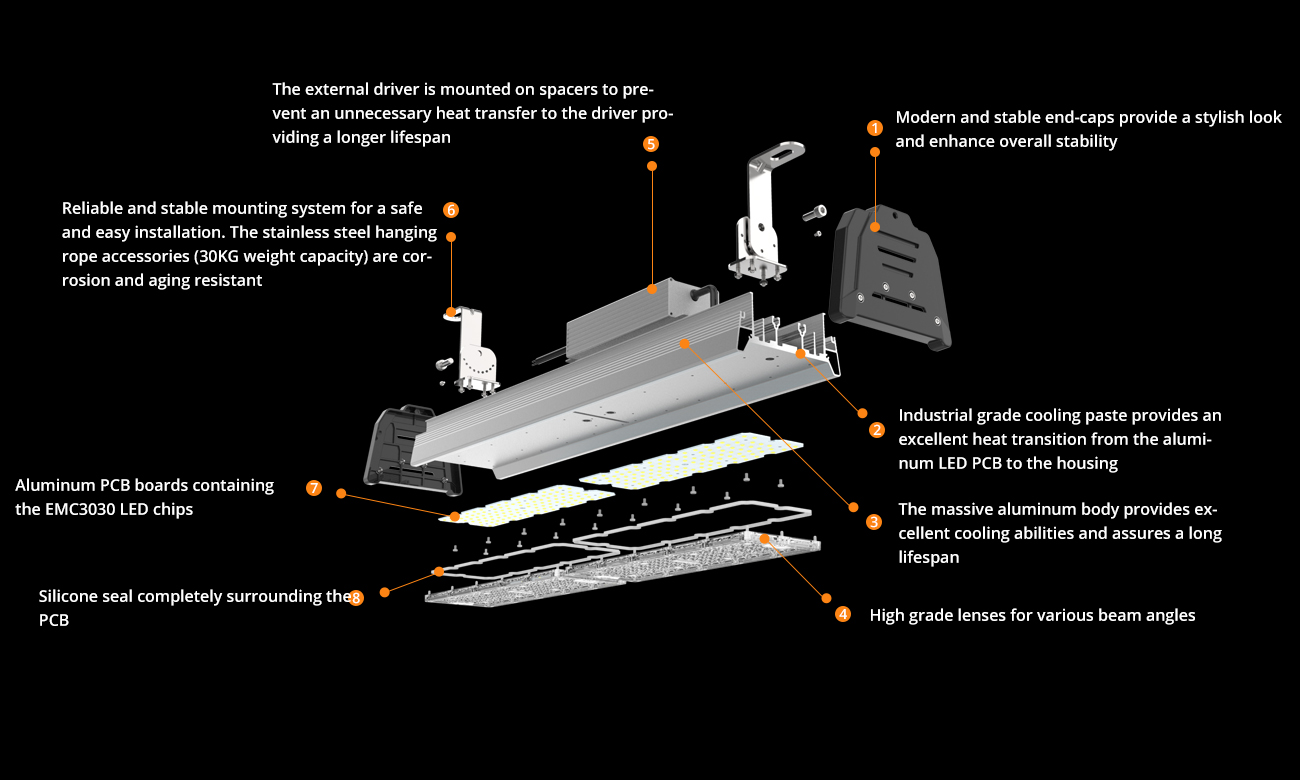 The external driver is mounted on spacers to prevent an unnecessary heat transfer to the driver providing a longer lifespan

5

1 Modern and stable end-caps provide a stylish look and enhance overall stability

Reliable and stable mounting system for a safe and easy installation. The stainless steel hanging rope accessories (30KG weight capacity) are corrosion and aging resistant 6

2 Industrial grade cooling paste provides an excellent heat transition from the aluminum LED PCB to the housing

Aluminum PCB boards containing the EMC3030 LED chips 7

3 The massive aluminum body provides excellent cooling abilities and assures a long lifespan

Silicone seal completely surrounding the PCB 8

4 High grade lenses for various beam angles