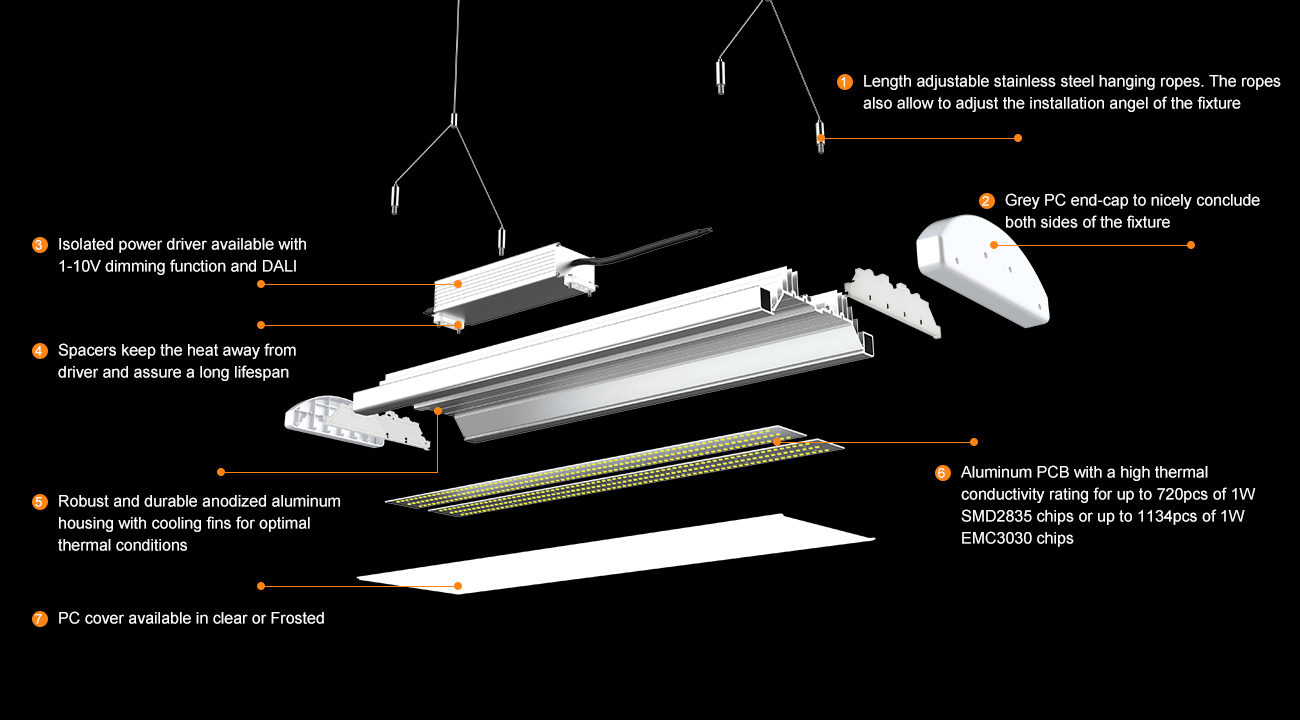 1 Length adjustable stainless steel hanging ropes. The ropes also allow to adjust the installation angel of the fixture

2 Grey PC end-cap to nicely conclude both sides of the fixture

3 Isolated power driver available with 1-10V dimming function and DALI

4 Spacers keep the heat away from driver and assure a long lifespan

5 Robust and durable anodized aluminum housing with cooling fins for optimal thermal conditions

6 Aluminum PCB with a high thermal conductivity rating for up to 720pcs of 1W SMD2835 chips or up to 1134pcs of 1W EMC3030 chips

7 PC cover available in clear or Frosted