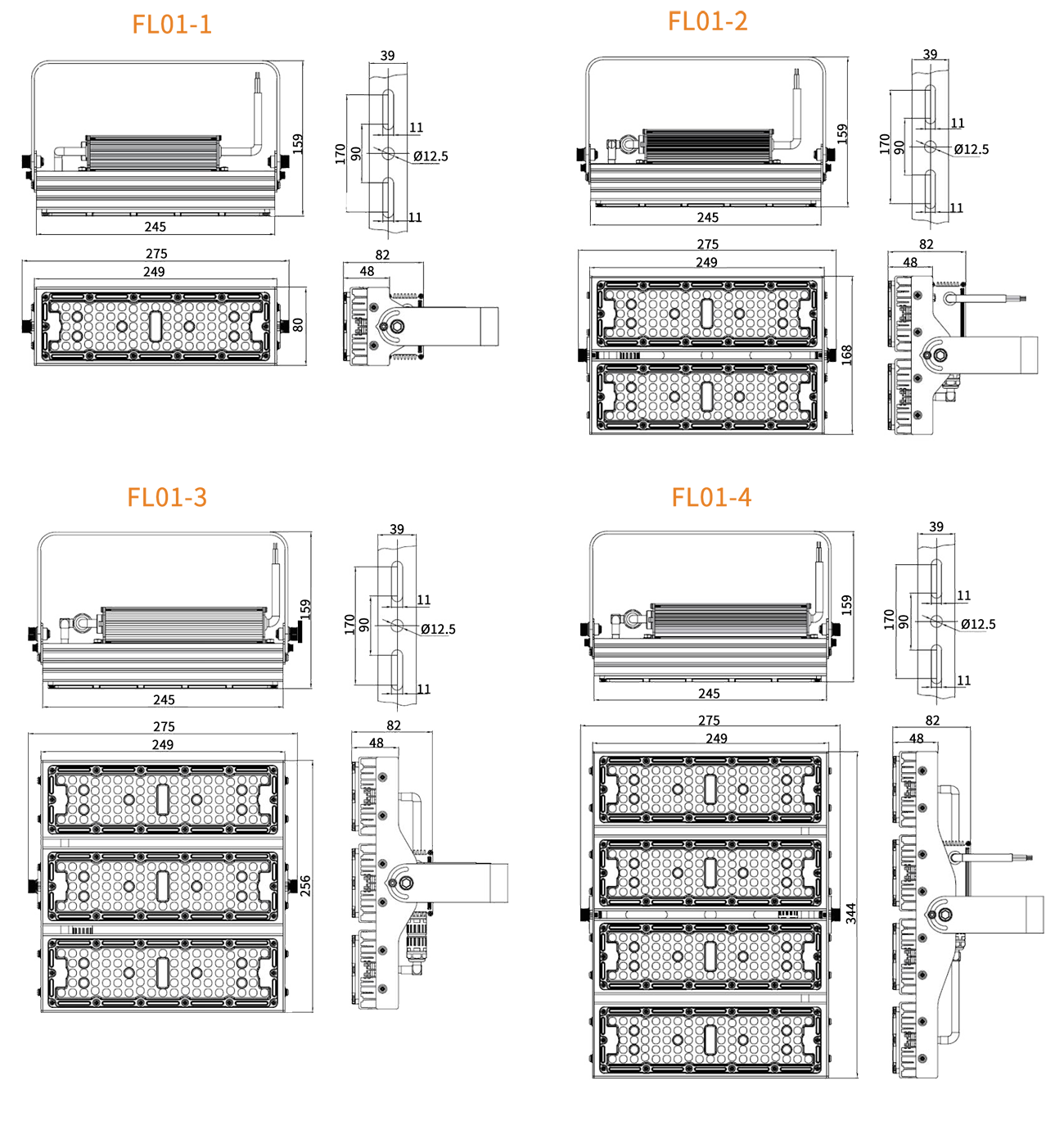 FL01-1

159
245
39
170
90
11
Ø12.5
11
275
249
80
82
48

FL01-2

159
245
39
170
90
11
Ø12.5
11
275
249
168
82
48

FL01-3

159
245
39
170
90
11
Ø12.5
11
275
249
256
82
48

FL01-4

159
245
39
170
90
11
Ø12.5
11
275
249
344
82
48